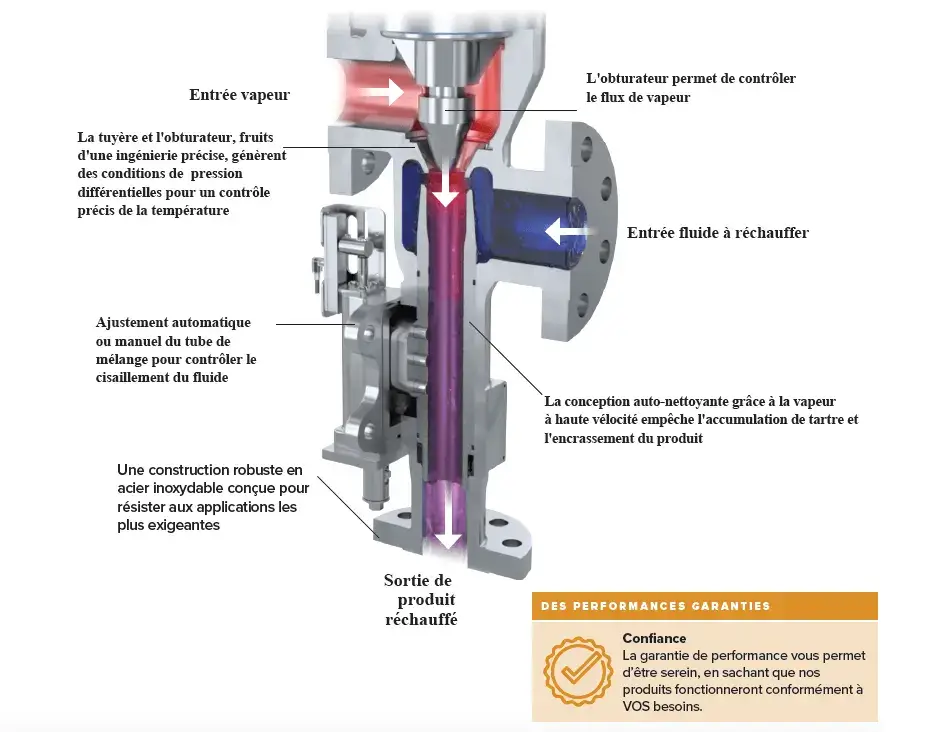 Entrée vapeur

L'obturateur permet de contrôler le flux de vapeur

La tuyère et l'obturateur, fruits d'une ingénierie précise, génèrent des conditions de pression différentielles pour un contrôle précis de la température

Entrée fluide à réchauffer

Ajustement automatique ou manuel du tube de mélange pour contrôler le cisaillement du fluide

La conception auto-nettoyante grâce à la vapeur à haute vélocité empêche l'accumulation de tartre et l'encrassement du produit

Une construction robuste en acier inoxydable conçue pour résister aux applications les plus exigeantes

Sortie de produit réchauffé

DES PERFORMANCES GARANTIES

Confiance
La garantie de performance vous permet d'être serein, en sachant que nos produits fonctionneront conformément à VOS besoins.